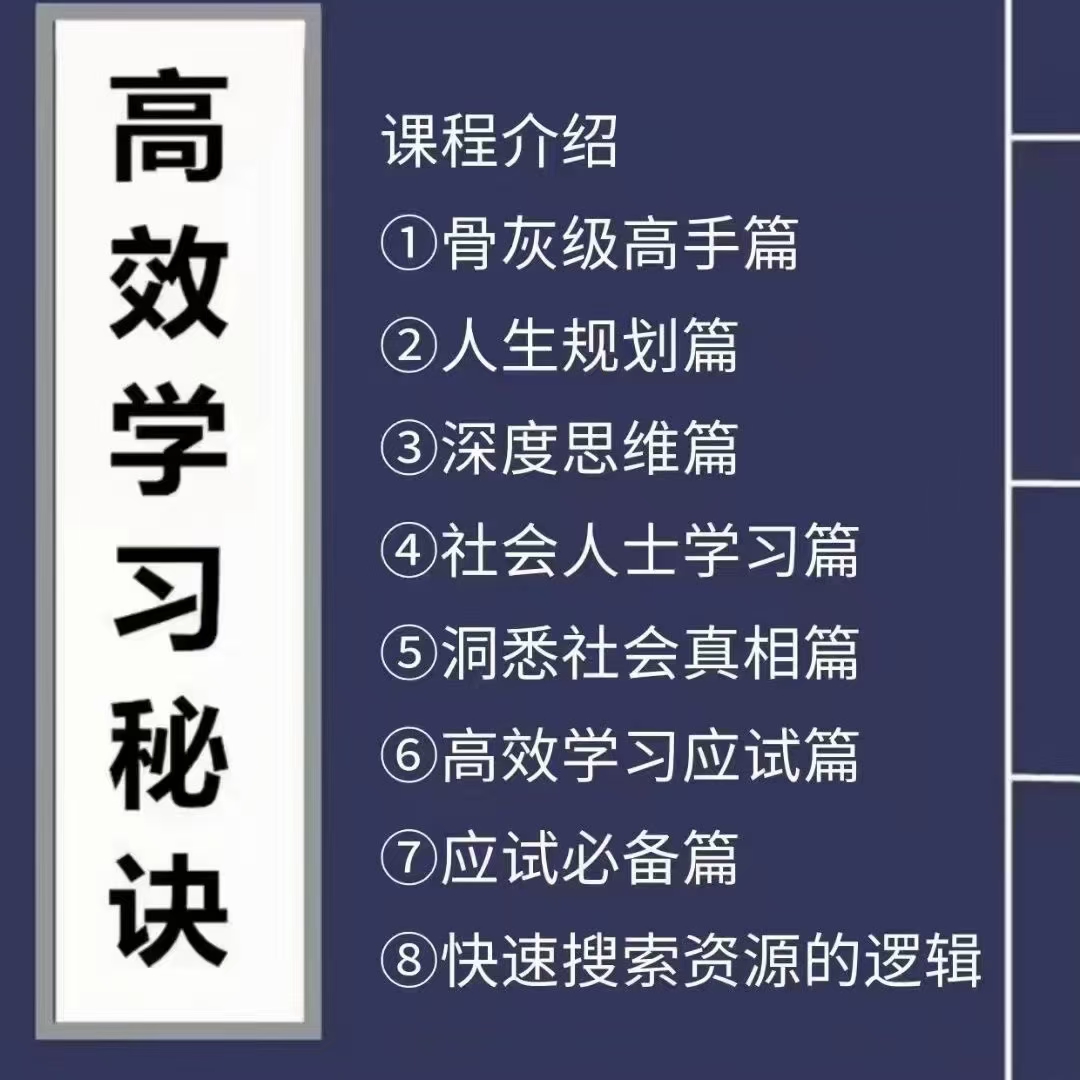 高效学习秘诀

课程介绍
①骨灰级高手篇
②人生规划篇
③深度思维篇
④社会人士学习篇
⑤洞悉社会真相篇
⑥高效学习应试篇
⑦应试必备篇
⑧快速搜索资源的逻辑